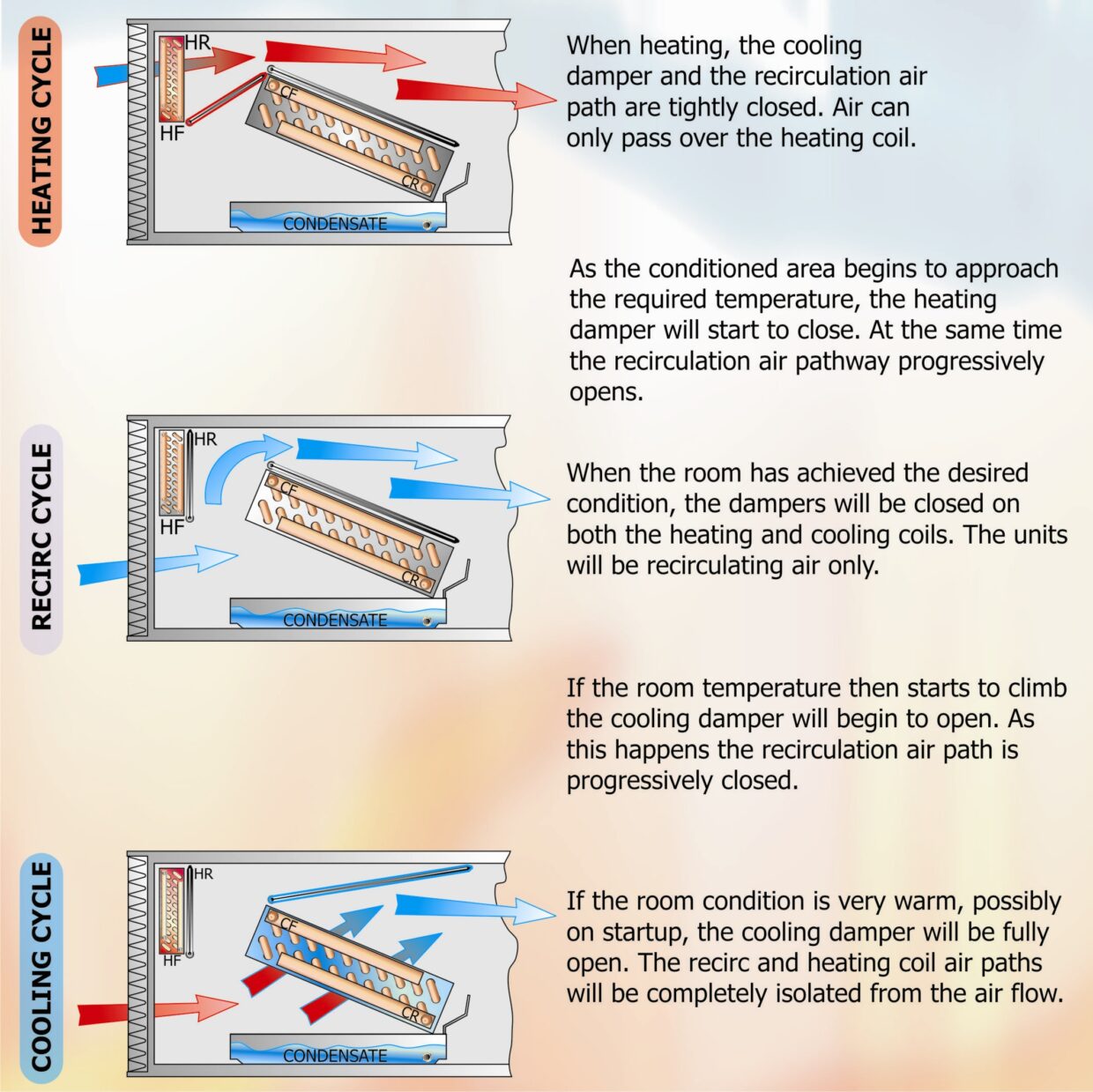 HEATING CYCLE

HR
HF
CF
CR
CONDENSATE

When heating, the cooling damper and the recirculation air path are tightly closed. Air can only pass over the heating coil.

As the conditioned area begins to approach the required temperature, the heating damper will start to close. At the same time the recirculation air pathway progressively opens.

RECIRC CYCLE

HR
HF
CF
CR
CONDENSATE

When the room has achieved the desired condition, the dampers will be closed on both the heating and cooling coils. The units will be recirculating air only.

If the room temperature then starts to climb the cooling damper will begin to open. As this happens the recirculation air path is progressively closed.

COOLING CYCLE

HR
HF
CF
CR
CONDENSATE

If the room condition is very warm, possibly on startup, the cooling damper will be fully open. The recirc and heating coil air paths will be completely isolated from the air flow.