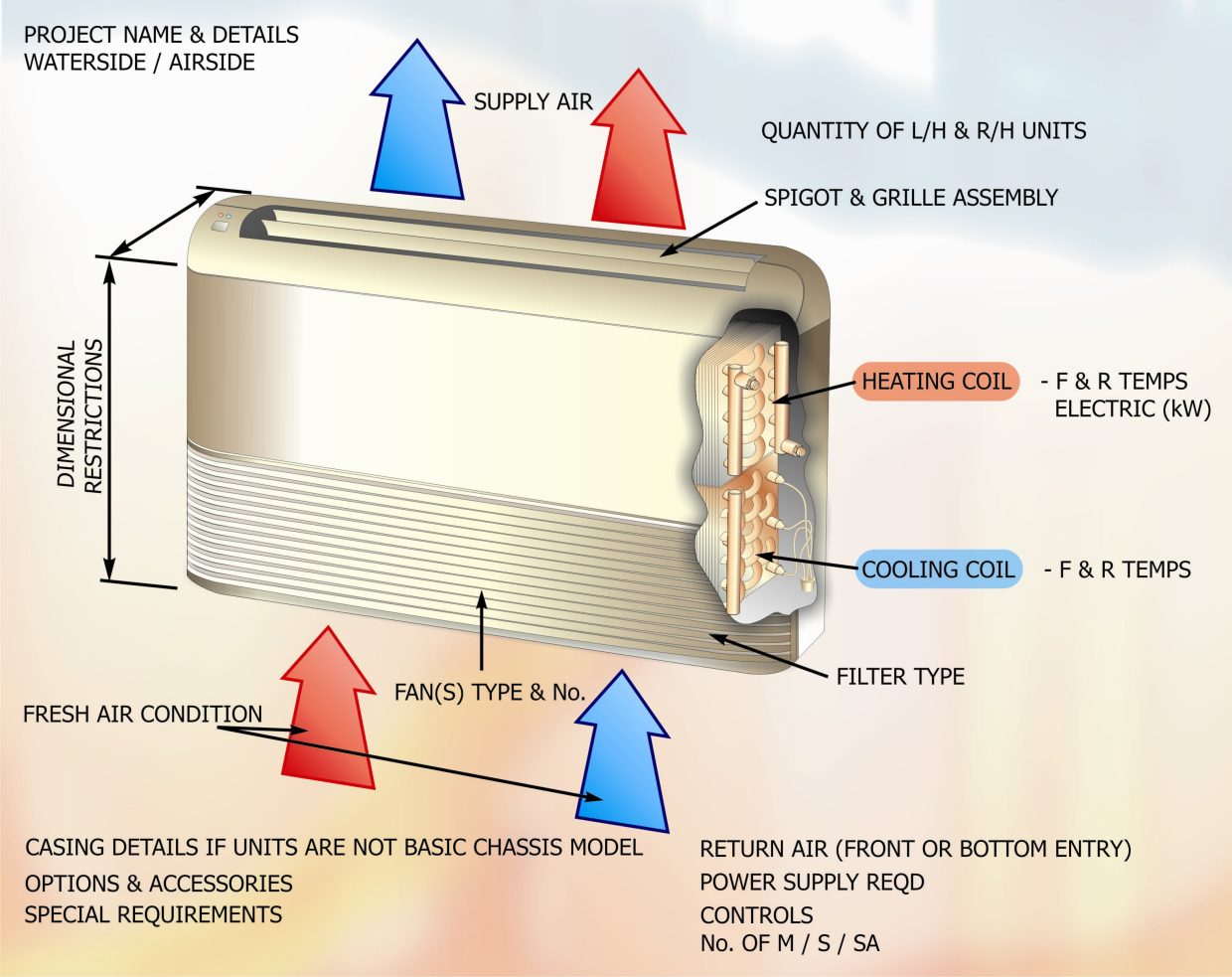 PROJECT NAME & DETAILS
WATERSIDE / AIRSIDE

SUPPLY AIR

QUANTITY OF L/H & R/H UNITS

SPIGOT & GRILLE ASSEMBLY

DIMENSIONAL RESTRICTIONS

HEATING COIL

- F & R TEMPS
ELECTRIC (kW)

COOLING COIL

- F & R TEMPS

FILTER TYPE

FAN(S) TYPE & No.

FRESH AIR CONDITION

CASING DETAILS IF UNITS ARE NOT BASIC CHASSIS MODEL
OPTIONS & ACCESSORIES
SPECIAL REQUIREMENTS

RETURN AIR (FRONT OR BOTTOM ENTRY)
POWER SUPPLY REQD
CONTROLS
No. OF M / S / SA