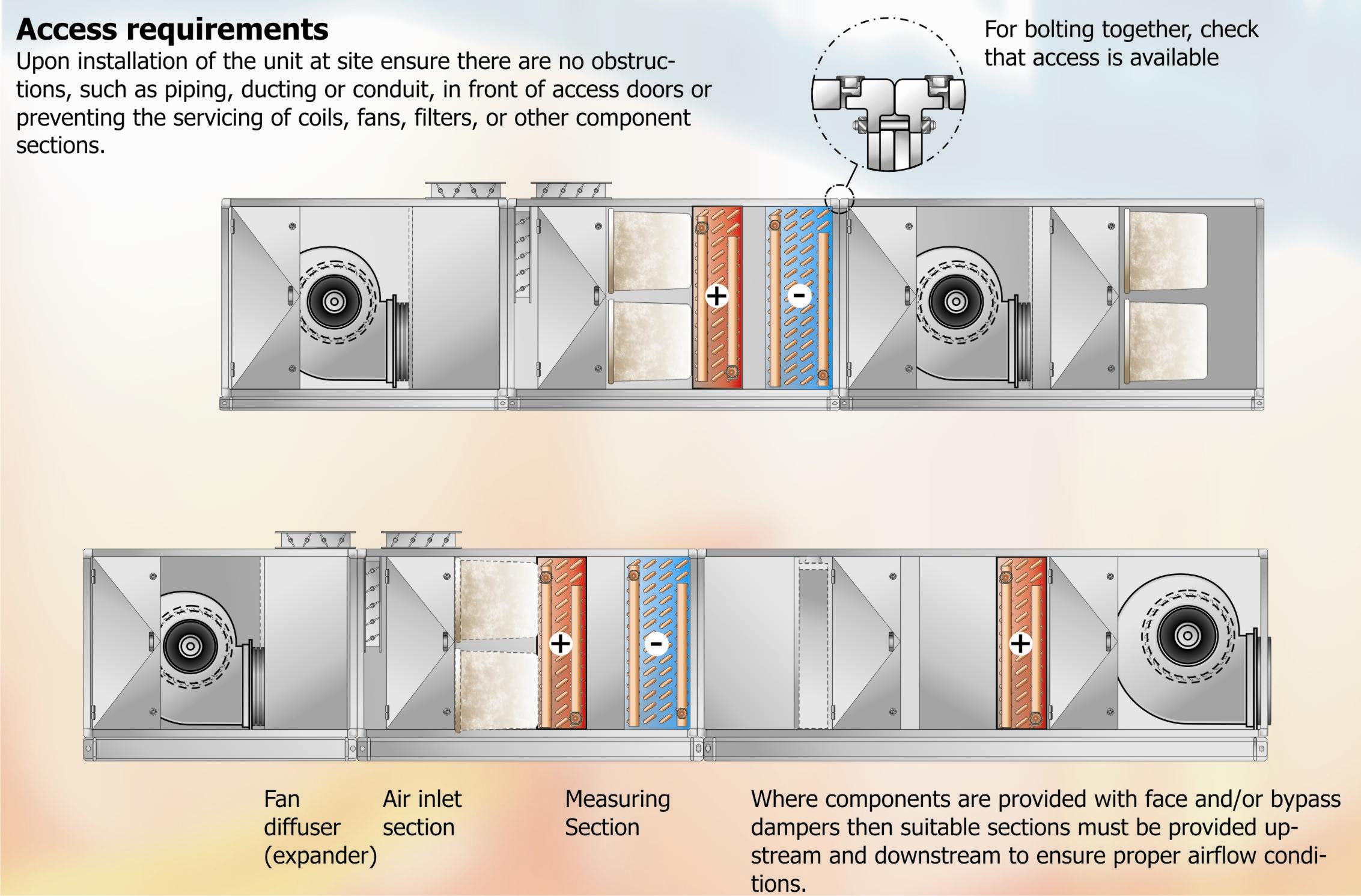 Access requirements

Upon installation of the unit at site ensure there are no obstructions, such as piping, ducting or conduit, in front of access doors or preventing the servicing of coils, fans, filters, or other component sections.

For bolting together, check that access is available

+

-

+

-

+

Fan diffuser (expander)

Air inlet section

Measuring Section

Where components are provided with face and/or bypass dampers then suitable sections must be provided upstream and downstream to ensure proper airflow conditions.